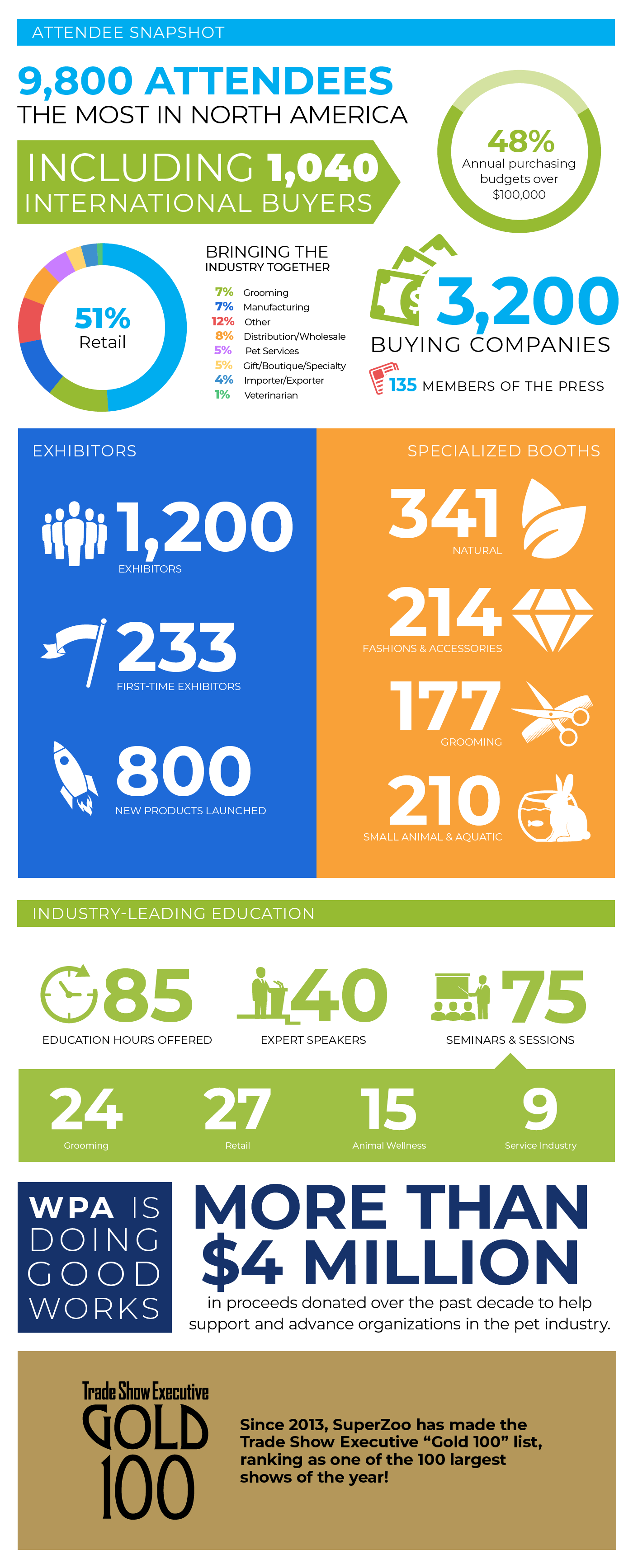 ATTENDEE SNAPSHOT

9,800 ATTENDEES
THE MOST IN NORTH AMERICA

INCLUDING 1,040 INTERNATIONAL BUYERS

48%
Annual purchasing budgets over $100,000

51%
Retail

BRINGING THE INDUSTRY TOGETHER

7% Grooming
7% Manufacturing
12% Other
8% Distribution/Wholesale
5% Pet Services
5% Gift/Boutique/Specialty
4% Importer/Exporter
1% Veterinarian

3,200
BUYING COMPANIES

135 MEMBERS OF THE PRESS

EXHIBITORS

1,200
EXHIBITORS

233
FIRST-TIME EXHIBITORS

800
NEW PRODUCTS LAUNCHED

SPECIALIZED BOOTHS

341
NATURAL

214
FASHIONS & ACCESSORIES

177
GROOMING

210
SMALL ANIMAL & AQUATIC

INDUSTRY-LEADING EDUCATION

85
EDUCATION HOURS OFFERED

40
EXPERT SPEAKERS

75
SEMINARS & SESSIONS

24
Grooming

27
Retail

15
Animal Wellness

9
Service Industry

WPA IS DOING GOOD WORKS

MORE THAN $4 MILLION
in proceeds donated over the past decade to help support and advance organizations in the pet industry.

Trade Show Executive
GOLD
100

Since 2013, SuperZoo has made the Trade Show Executive “Gold 100” list, ranking as one of the 100 largest shows of the year!